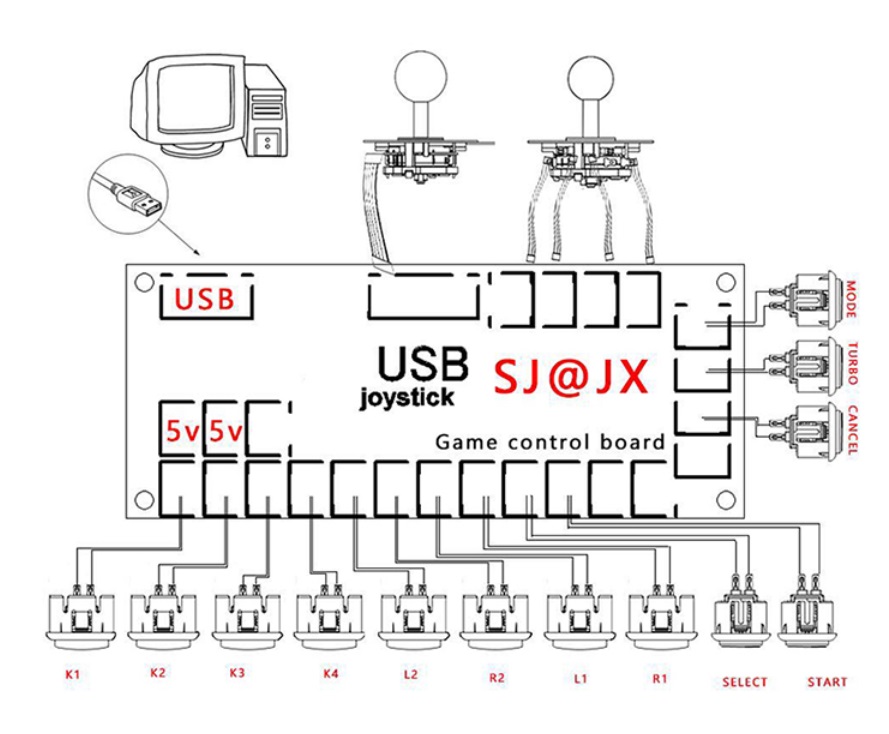 USB

USB
joystick

SJ@JX

5v 5v

Game control board

MODE
TURBO
CANCEL

K1 K2 K3 K4 L2 R2 L1 R1 SELECT START